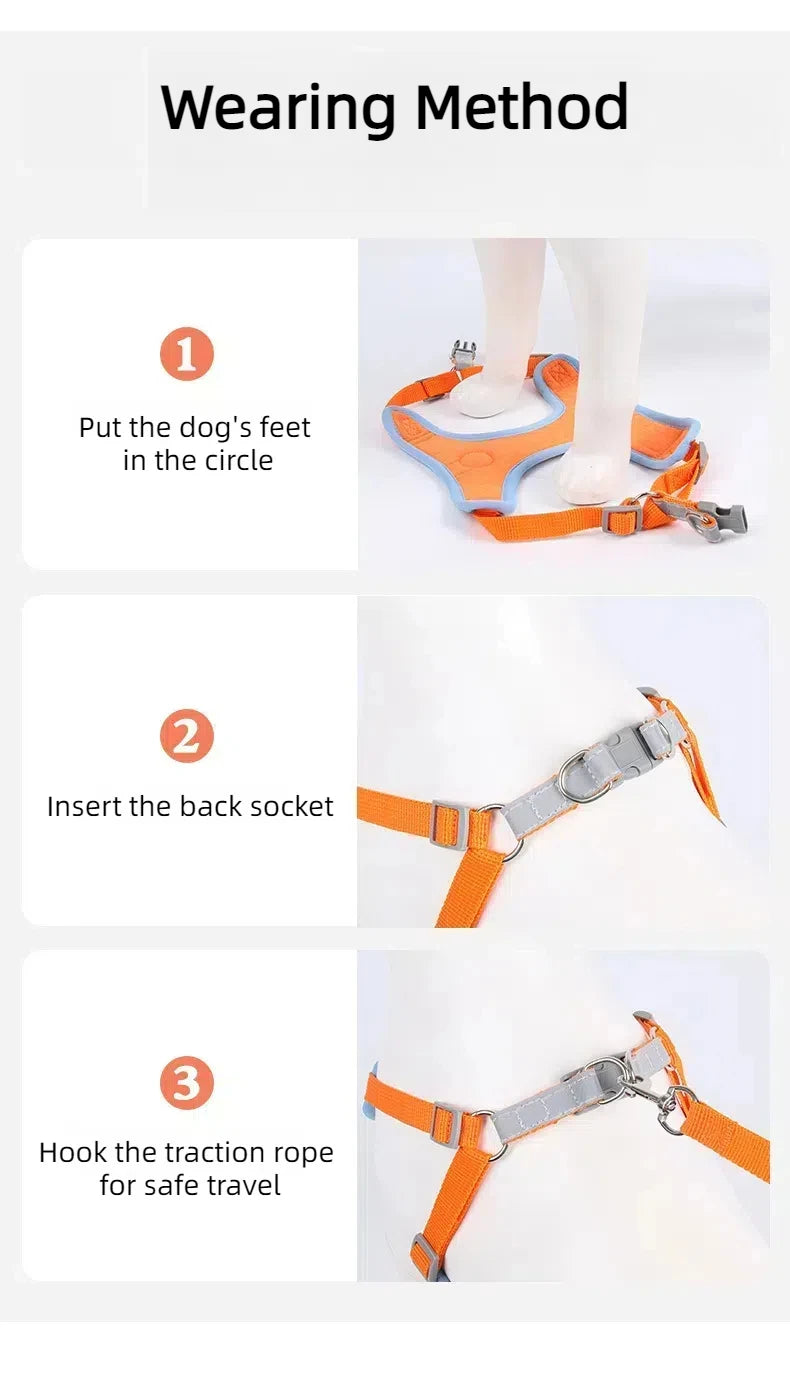 Wearing Method

1

Put the dog's feet in the circle

2

Insert the back socket

3

Hook the traction rope for safe travel