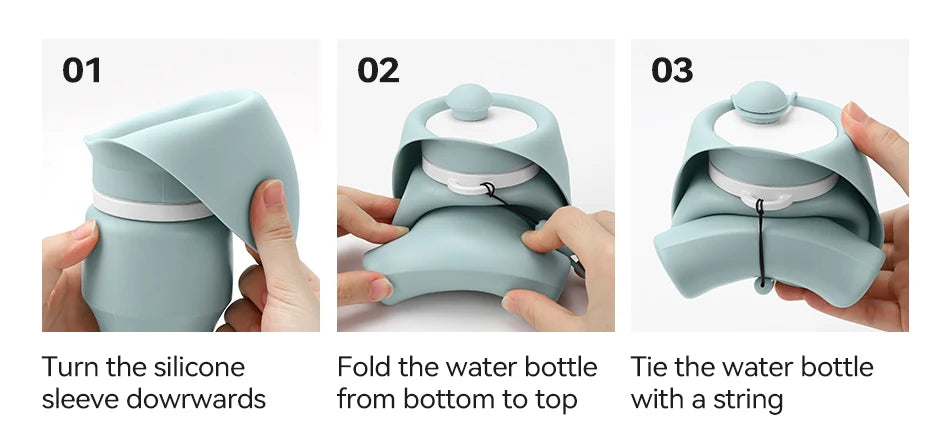 01

Turn the silicone sleeve dowrwards

02

Fold the water bottle from bottom to top

03

Tie the water bottle with a string