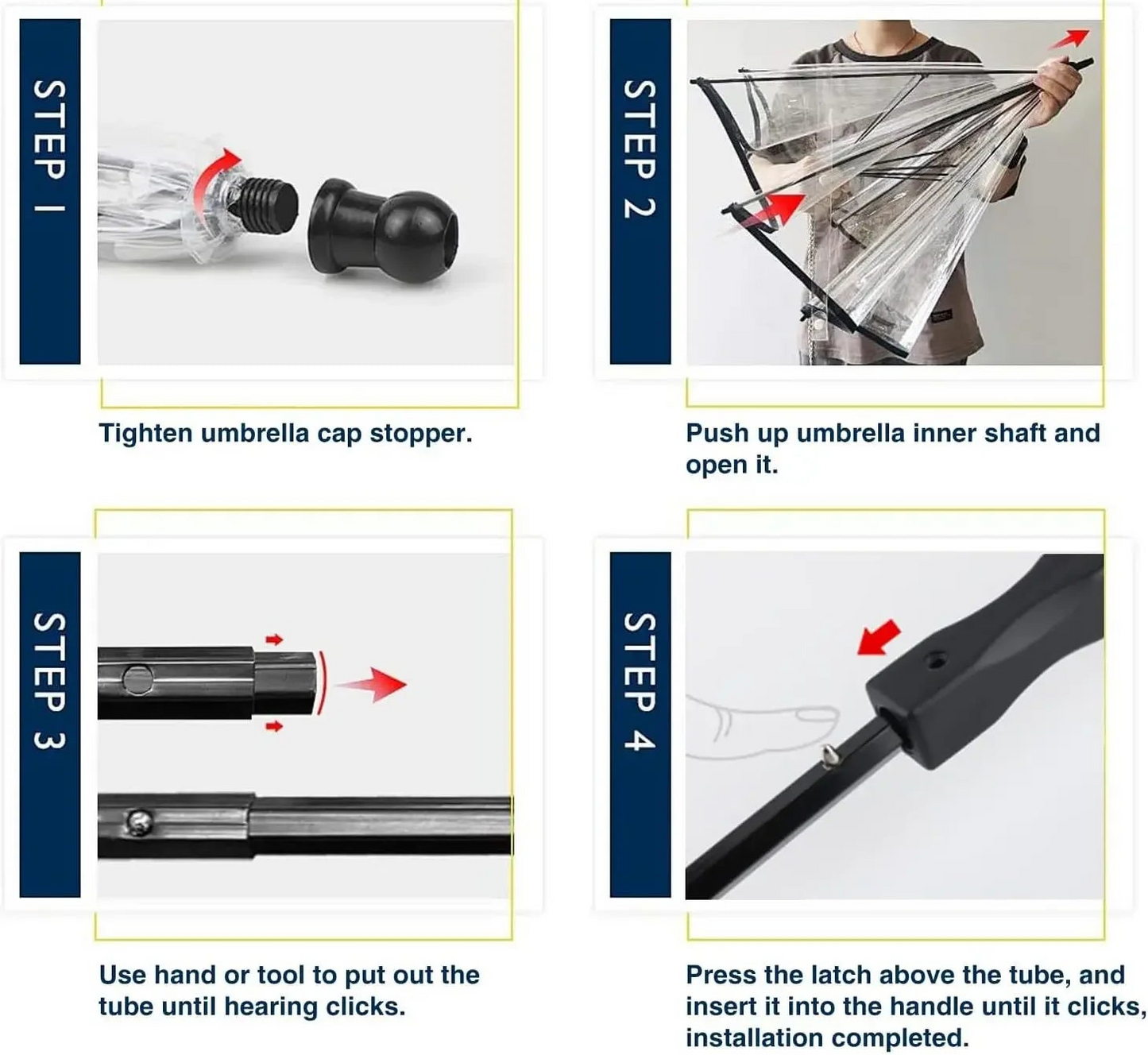 STEP 1

Tighten umbrella cap stopper.

STEP 2

Push up umbrella inner shaft and open it.

STEP 3

Use hand or tool to put out the tube until hearing clicks.

STEP 4

Press the latch above the tube, and insert it into the handle until it clicks, installation completed.