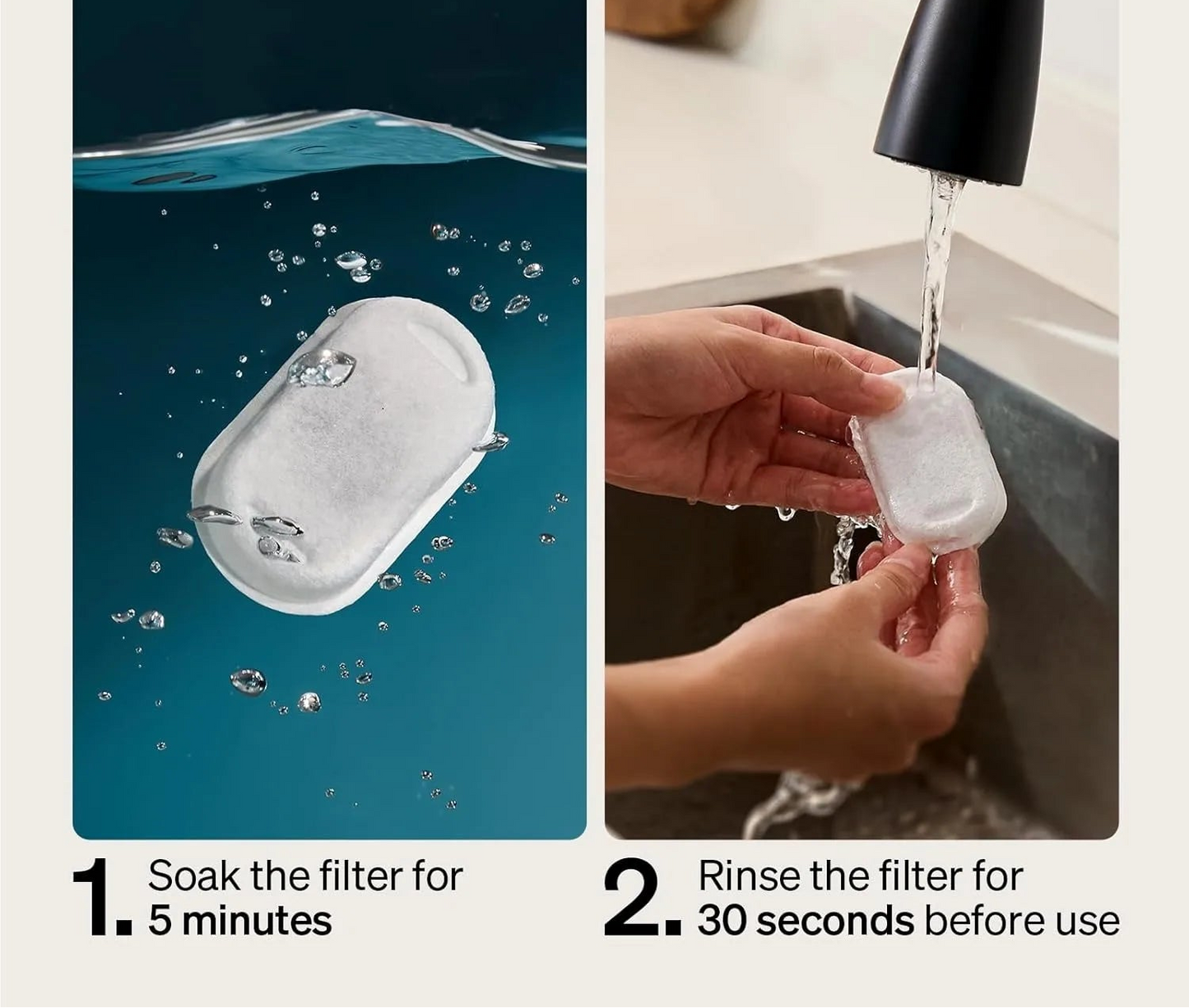 1. Soak the filter for 5 minutes

2. Rinse the filter for 30 seconds before use